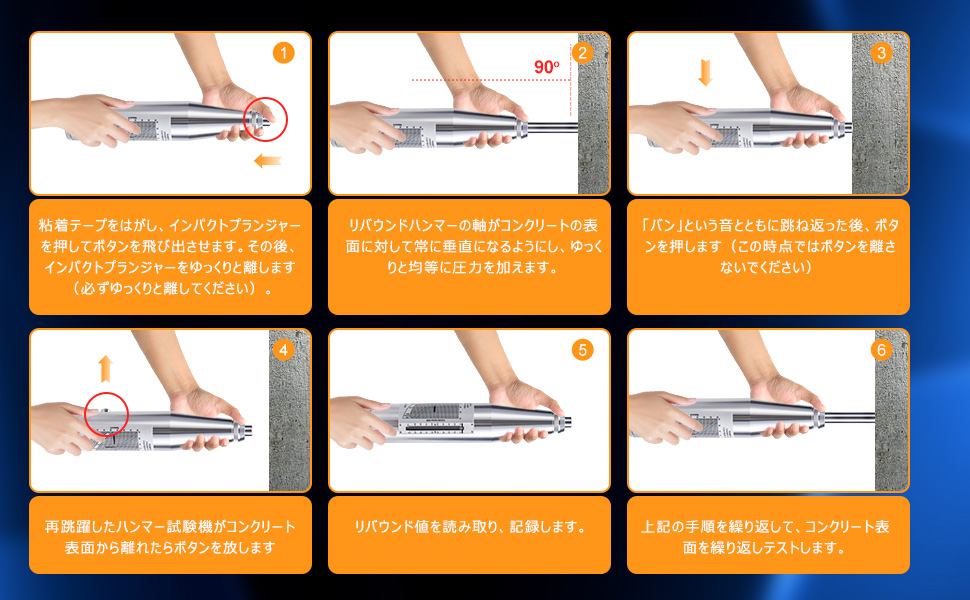 1

粘着テープをはがし、インパクトプランジャーを押してボタンを飛び出させます。その後、インパクトプランジャーをゆっくりと離します（必ずゆっくりと離してください）。

2

90°

リバウンドハンマーの軸がコンクリートの表面に対して常に垂直になるようにし、ゆっくりと均等に圧力を加えます。

3

「バン」という音とともに跳ね返った後、ボタンを押します（この時点ではボタンを離さないでください）

4

再跳躍したハンマー試験機がコンクリート表面から離れたらボタンを放します

5

リバウンド値を読み取り、記録します。

6

上記の手順を繰り返して、コンクリート表面を繰り返しテストします。